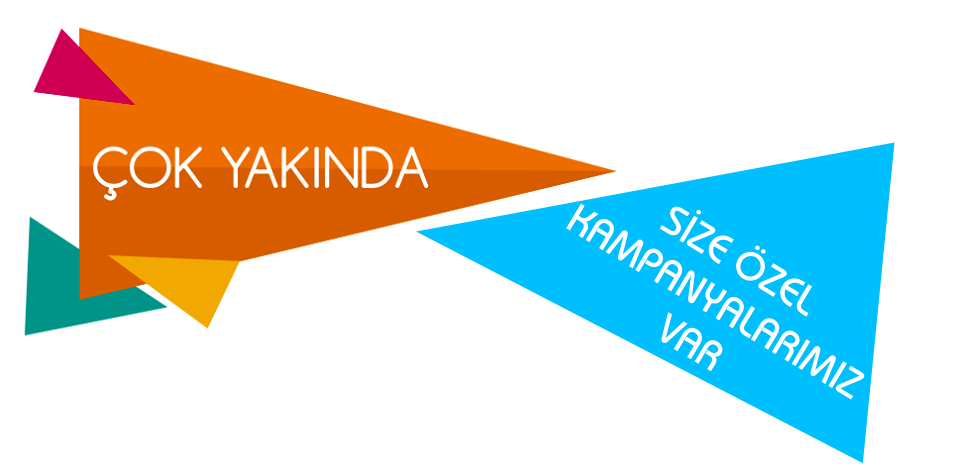 ÇOK YAKINDA

SİZE ÖZEL
KAMPANYALARIMIZ
VAR